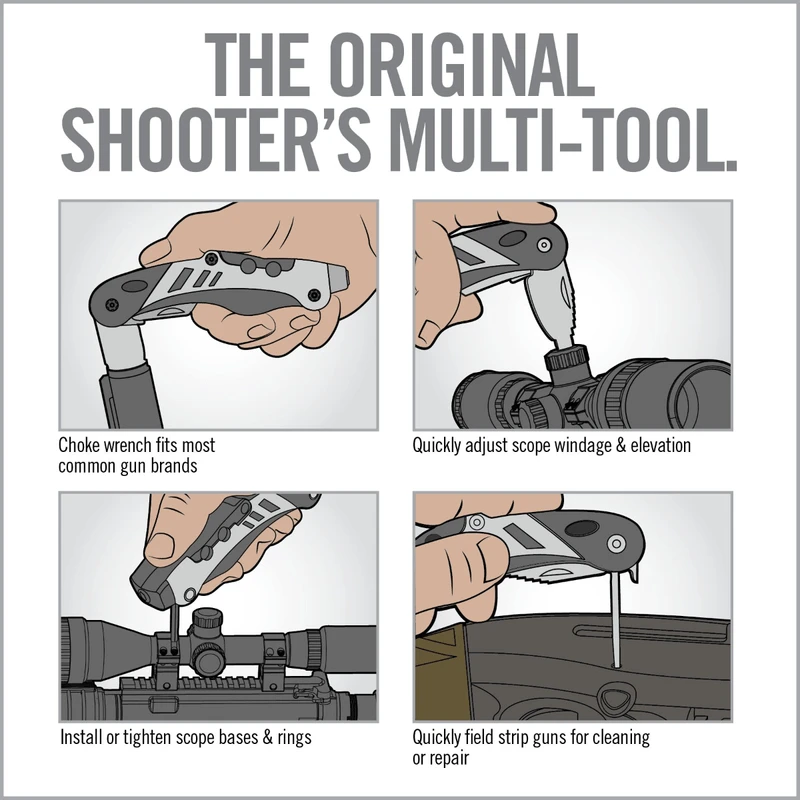 THE ORIGINAL SHOOTER'S MULTI-TOOL.

Choke wrench fits most common gun brands

Quickly adjust scope windage & elevation

Install or tighten scope bases & rings

Quickly field strip guns for cleaning or repair